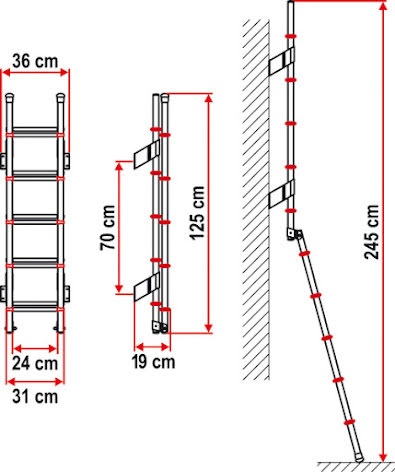 36 cm

24 cm

31 cm

70 cm

125 cm

19 cm

245 cm