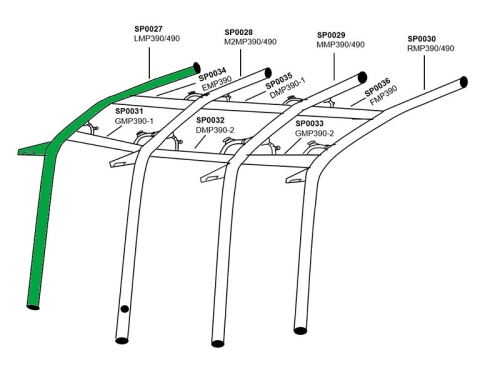 SP0027
LMP390/490

SP0028
M2MP390/490

SP0029
MMP390/490

SP0030
RMP390/490

SP0034
EMP390

SP0035
DMP390-1

SP0036
FMP390

SP0031
GMP390-1

SP0032
DMP390-2

SP0033
GMP390-2