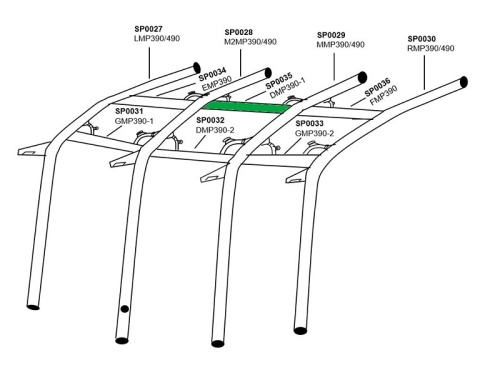 SP0027
LMP390/490

SP0028
M2MP390/490

SP0029
MMP390/490

SP0030
RMP390/490

SP0034
EMP390

SP0035
DMP390-1

SP0036
FMP390

SP0031
GMP390-1

SP0032
DMP390-2

SP0033
GMP390-2