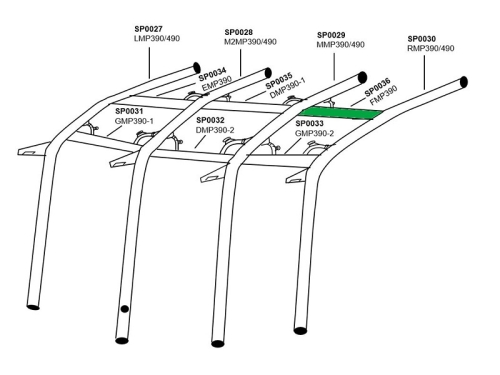 SP0027
LMP390/490

SP0028
M2MP390/490

SP0029
MMP390/490

SP0030
RMP390/490

SP0034
EMP390

SP0035
DMP390-1

SP0036
FMP390

SP0031
GMP390-1

SP0032
DMP390-2

SP0033
GMP390-2