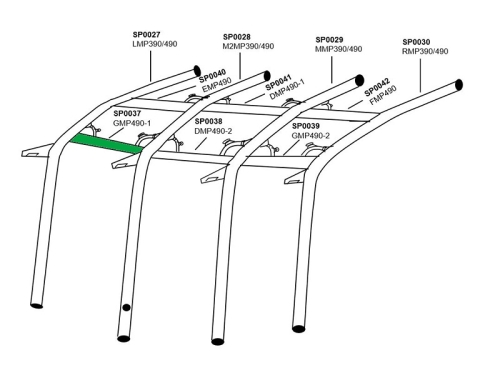 SP0027
LMP390/490

SP0028
M2MP390/490

SP0029
MMP390/490

SP0030
RMP390/490

SP0040
EMP490

SP0041
DMP490-1

SP0042
FMP490

SP0037
GMP490-1

SP0038
DMP490-2

SP0039
GMP490-2