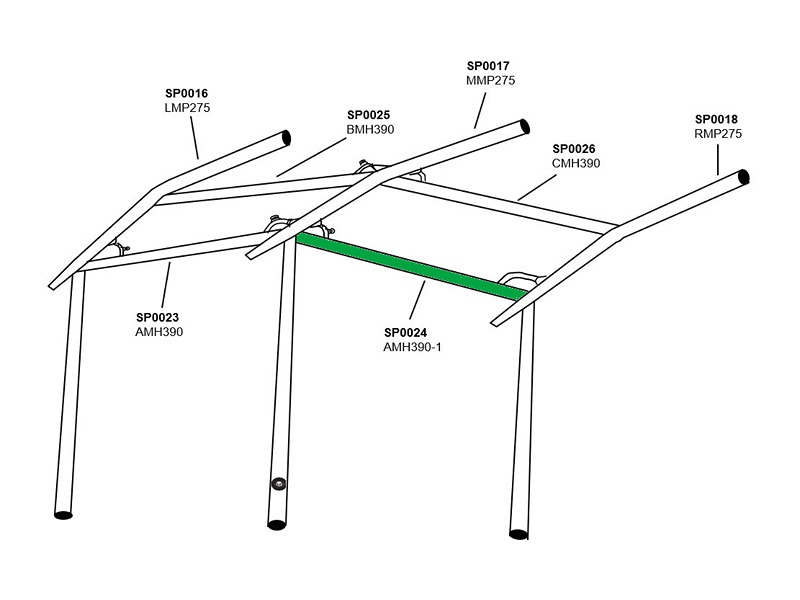 SP0016
LMP275

SP0025
BMH390

SP0017
MMP275

SP0026
CMH390

SP0018
RMP275

SP0023
AMH390

SP0024
AMH390-1