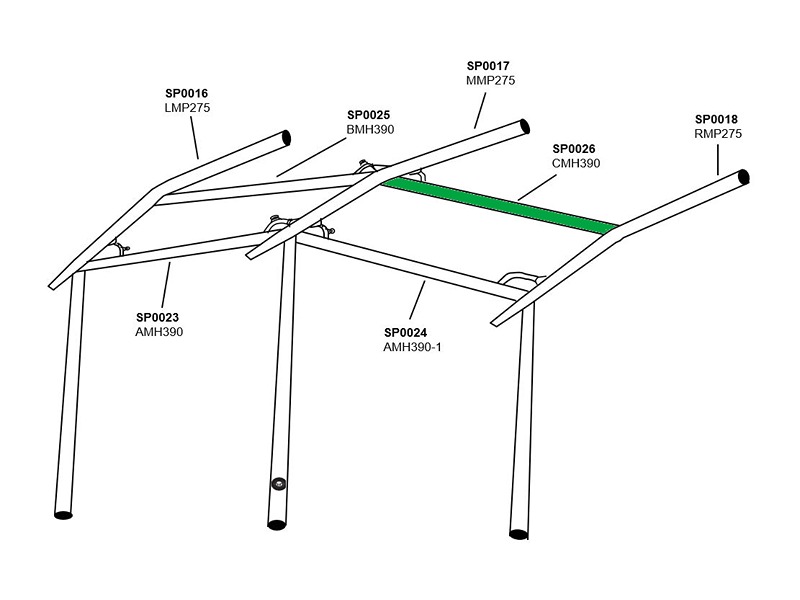 SP0017
MMP275

SP0016
LMP275

SP0025
BMH390

SP0018
RMP275

SP0026
CMH390

SP0023
AMH390

SP0024
AMH390-1