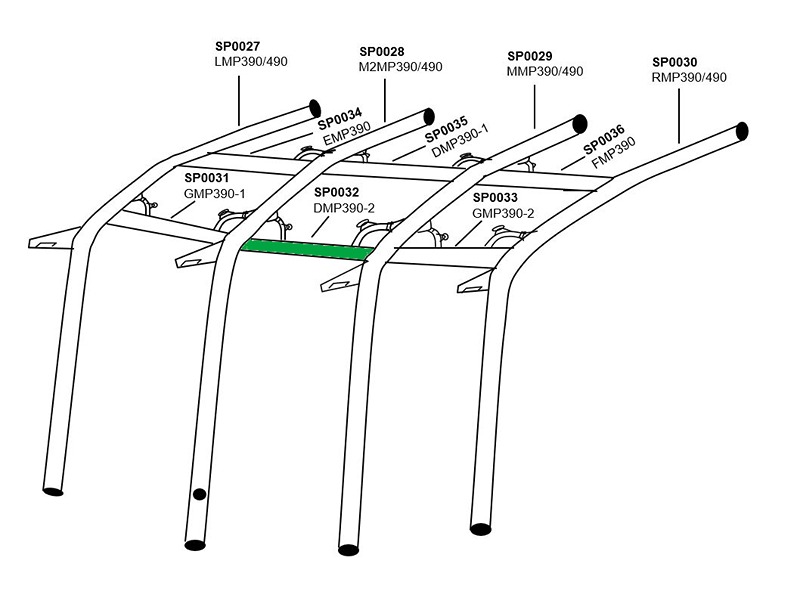 SP0027
LMP390/490

SP0028
M2MP390/490

SP0029
MMP390/490

SP0030
RMP390/490

SP0034
EMP390

SP0035
DMP390-1

SP0036
FMP390

SP0031
GMP390-1

SP0032
DMP390-2

SP0033
GMP390-2