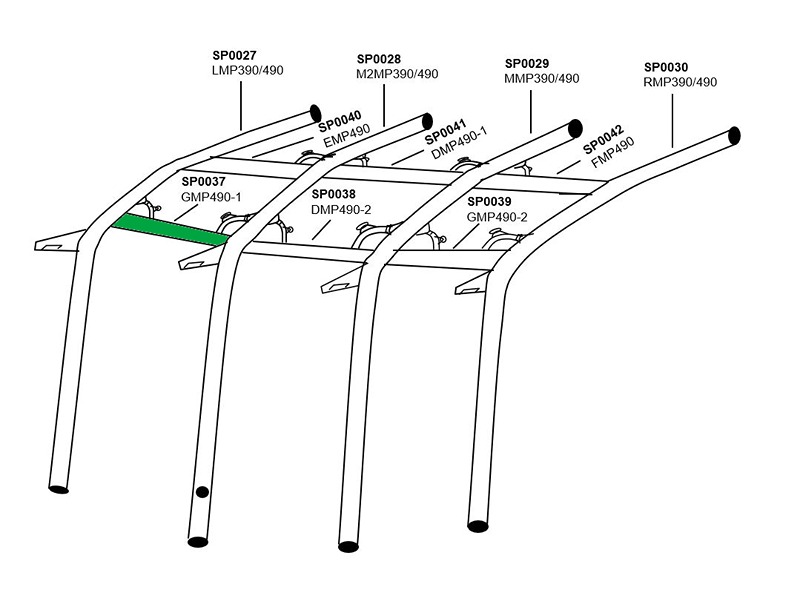 SP0027
LMP390/490

SP0028
M2MP390/490

SP0029
MMP390/490

SP0030
RMP390/490

SP0040
EMP490

SP0041
DMP490-1

SP0042
FMP490

SP0037
GMP490-1

SP0038
DMP490-2

SP0039
GMP490-2