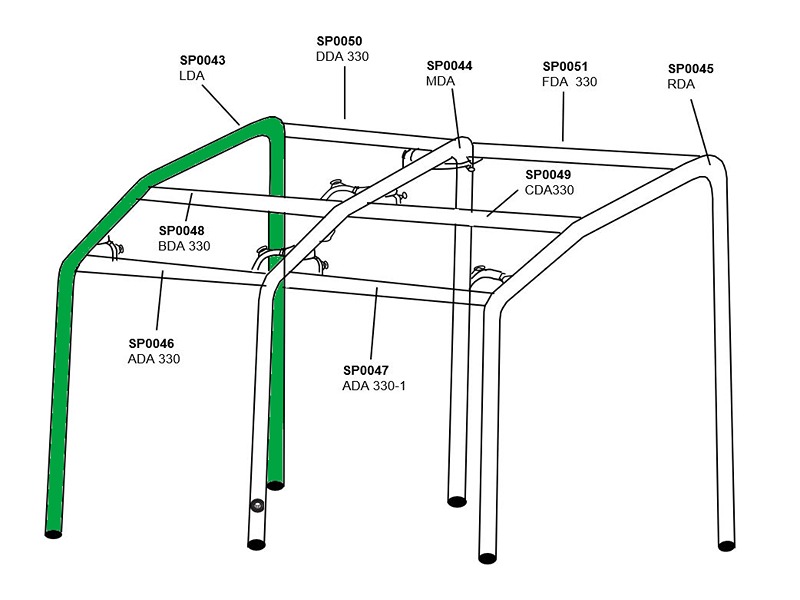 SP0043
LDA

SP0050
DDA 330

SP0044
MDA

SP0051
FDA 330

SP0045
RDA

SP0049
CDA330

SP0048
BDA 330

SP0046
ADA 330

SP0047
ADA 330-1